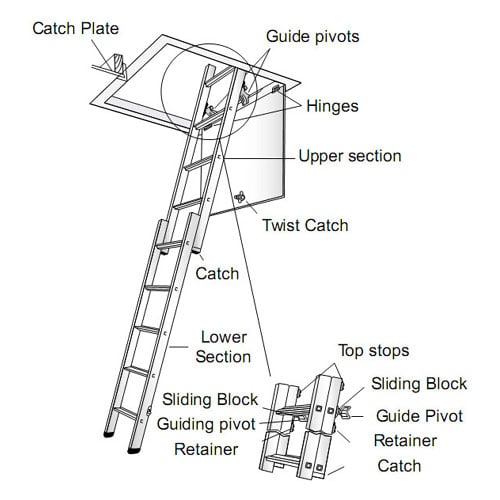 Catch Plate

Guide pivots

Hinges

Upper section

Twist Catch

Catch

Lower Section

Top stops

Sliding Block

Sliding Block

Guiding pivot

Guide Pivot

Retainer

Retainer

Catch