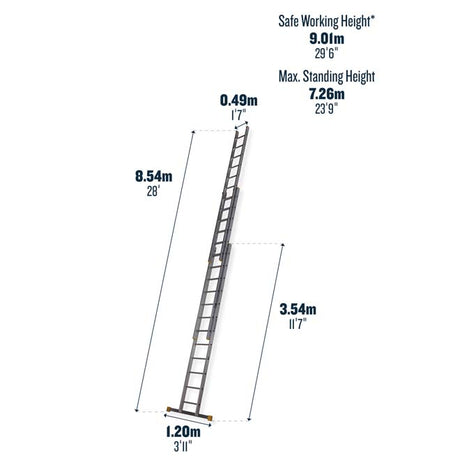 Safe Working Height*
9.01m
29'6"

Max. Standing Height
7.26m
23'9"

0.49m
1'7"

8.54m
28'

3.54m
11'7"

1.20m
3'11"