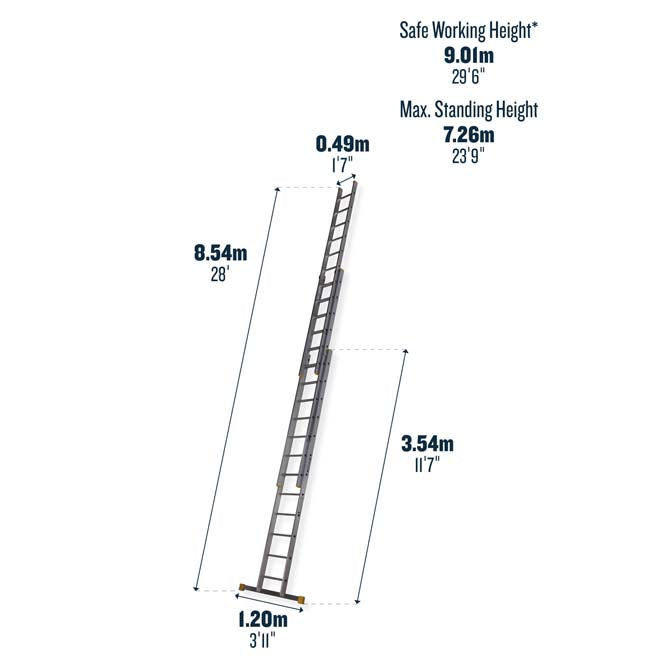 Safe Working Height*
9.01m
29'6"

Max. Standing Height
7.26m
23'9"

0.49m
1'7"

8.54m
28'

3.54m
11'7"

1.20m
3'11"