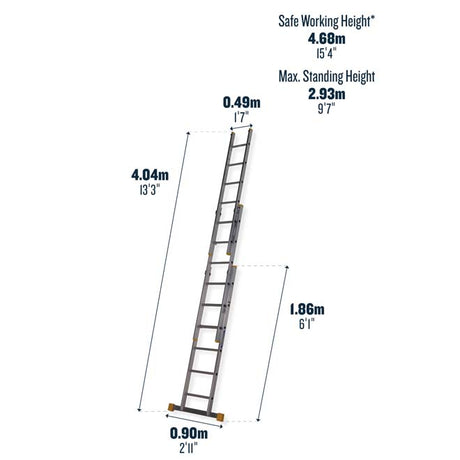 Safe Working Height*
4.68m
15'4"

Max. Standing Height
2.93m
9'7"

0.49m
1'7"

4.04m
13'3"

1.86m
6'1"

0.90m
2'11"