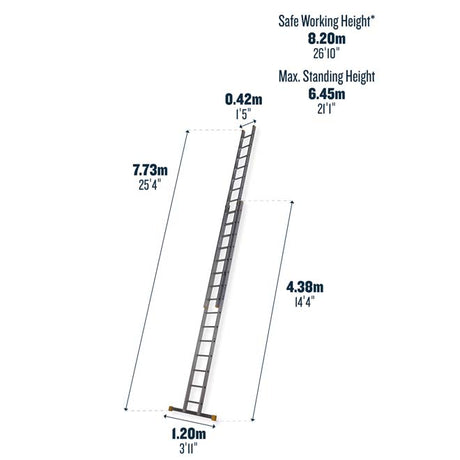 Safe Working Height*
8.20m
26'10"

Max. Standing Height
6.45m
21'1"

0.42m
1'5"

7.73m
25'4"

4.38m
14'4"

1.20m
3'11"