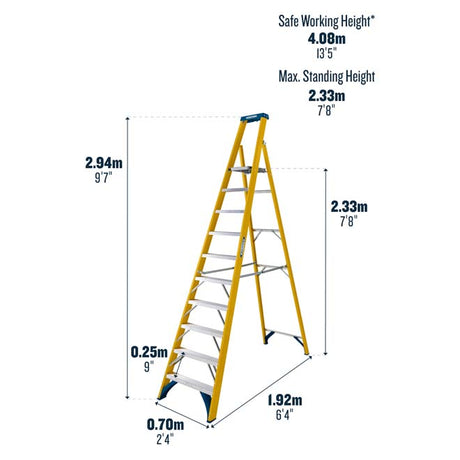 Safe Working Height*
4.08m
13'5"

Max. Standing Height
2.33m
7'8"

2.94m
9'7"

2.33m
7'8"

0.25m
9"

1.92m
6'4"

0.70m
2'4"