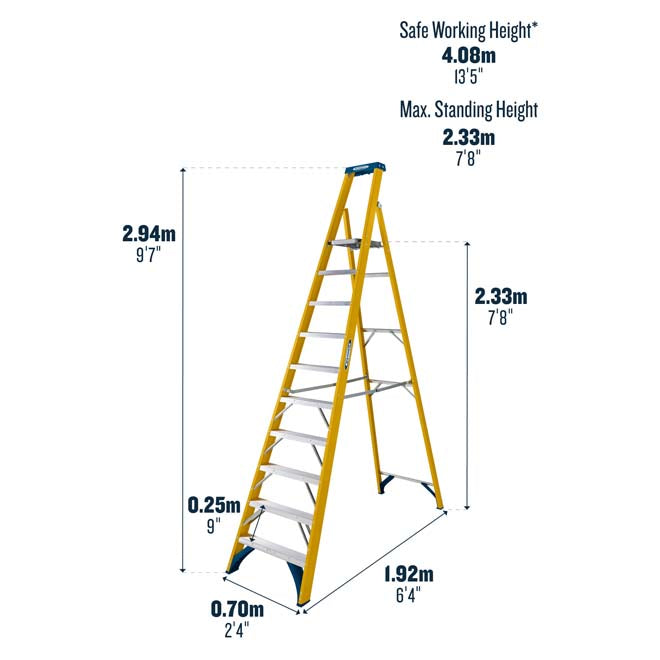 Safe Working Height*
4.08m
13'5"

Max. Standing Height
2.33m
7'8"

2.94m
9'7"

2.33m
7'8"

0.25m
9"

1.92m
6'4"

0.70m
2'4"