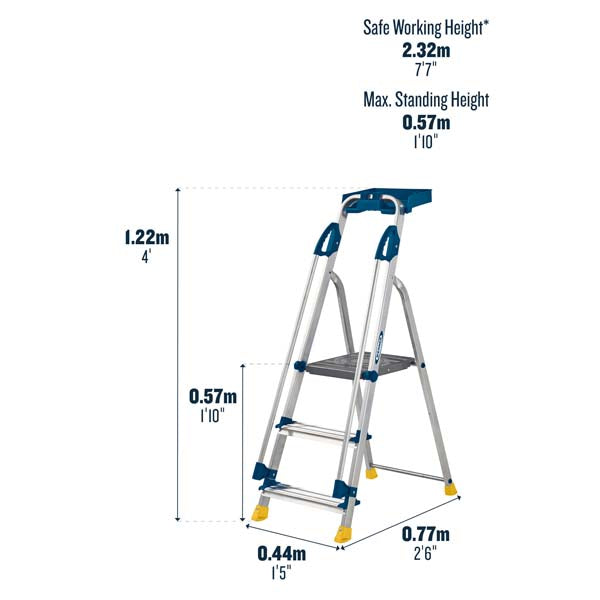 Safe Working Height*
2.32m
7'7"

Max. Standing Height
0.57m
1'10"

1.22m
4'

0.57m
1'10"

0.44m
1'5"

0.77m
2'6"